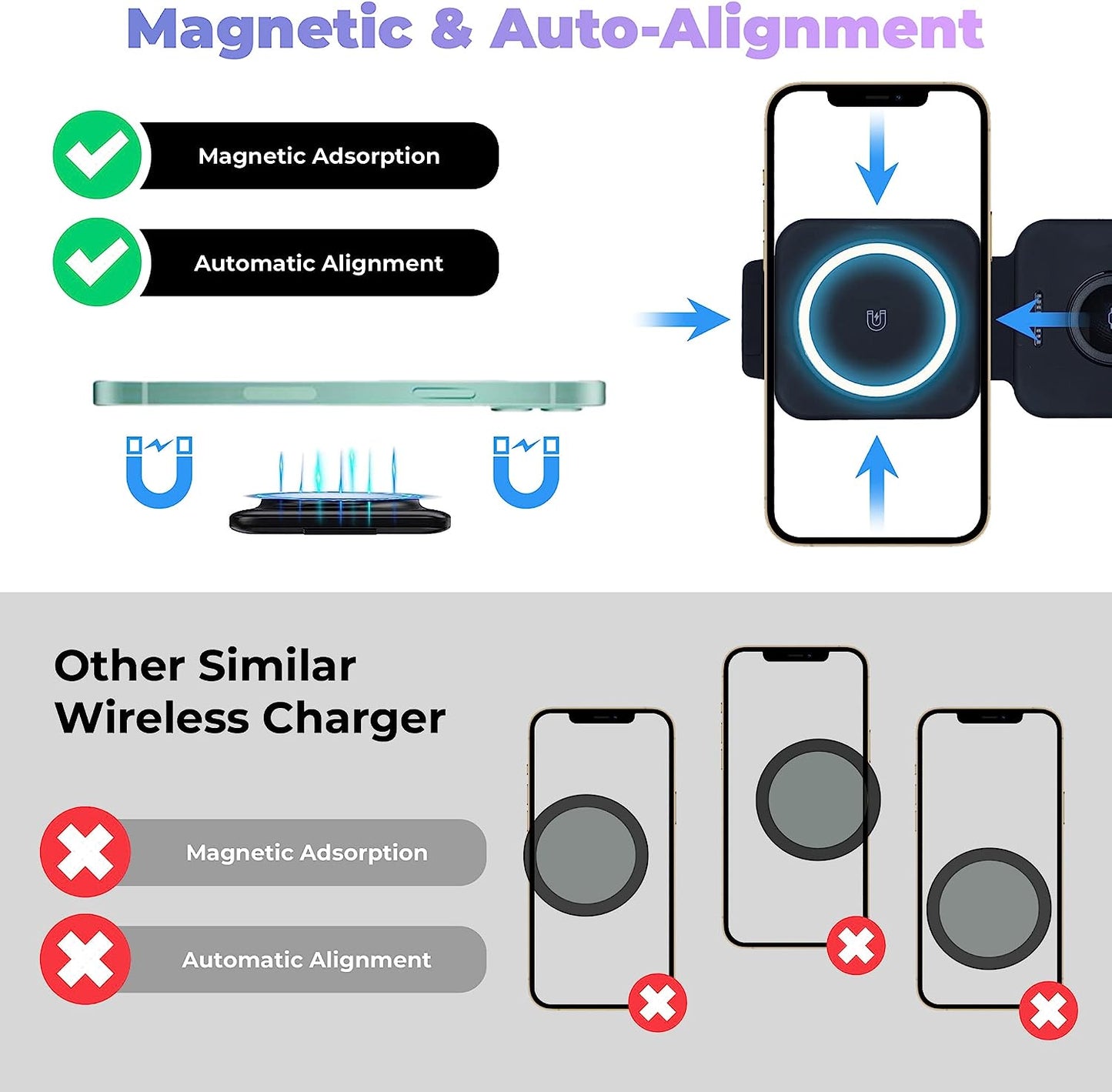 Magnetic & Auto-Alignment

Magnetic Adsorption

Automatic Alignment

Other Similar Wireless Charger

Magnetic Adsorption

Automatic Alignment