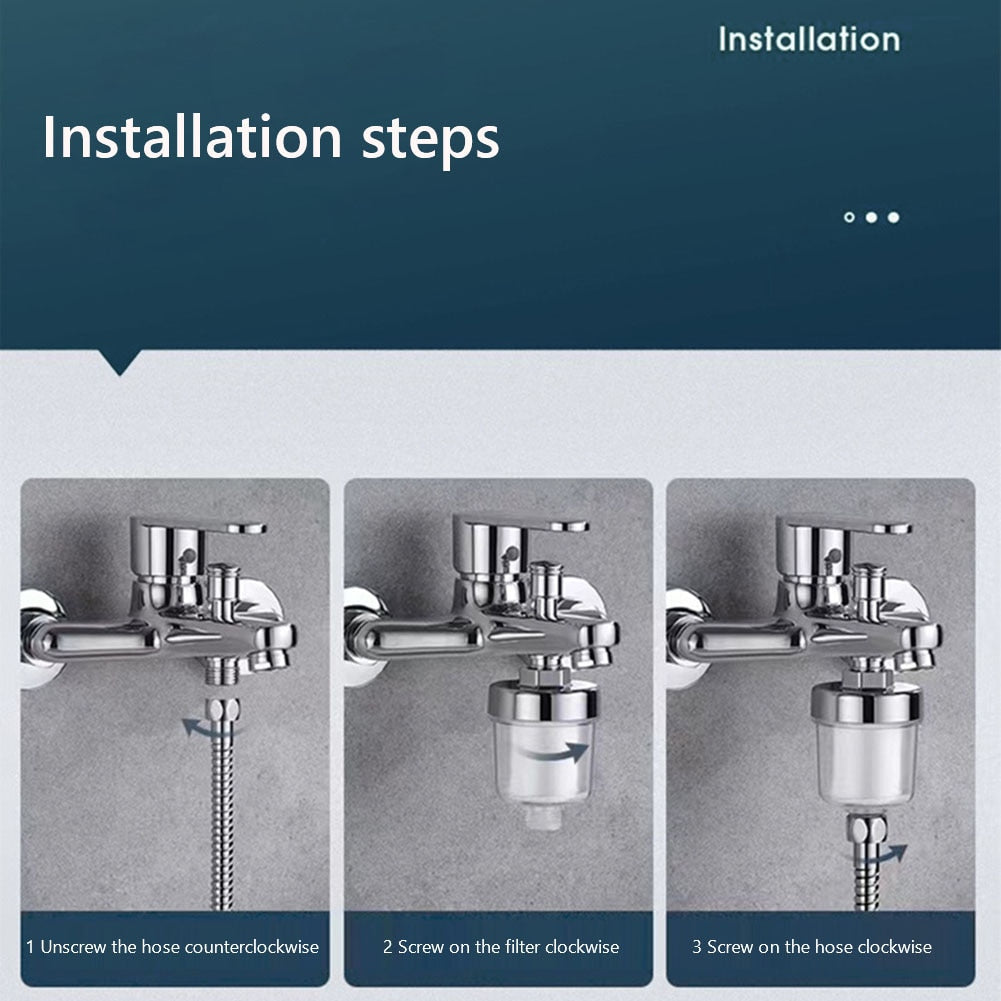 Installation

Installation steps

1 Unscrew the hose counterclockwise

2 Screw on the filter clockwise

3 Screw on the hose clockwise