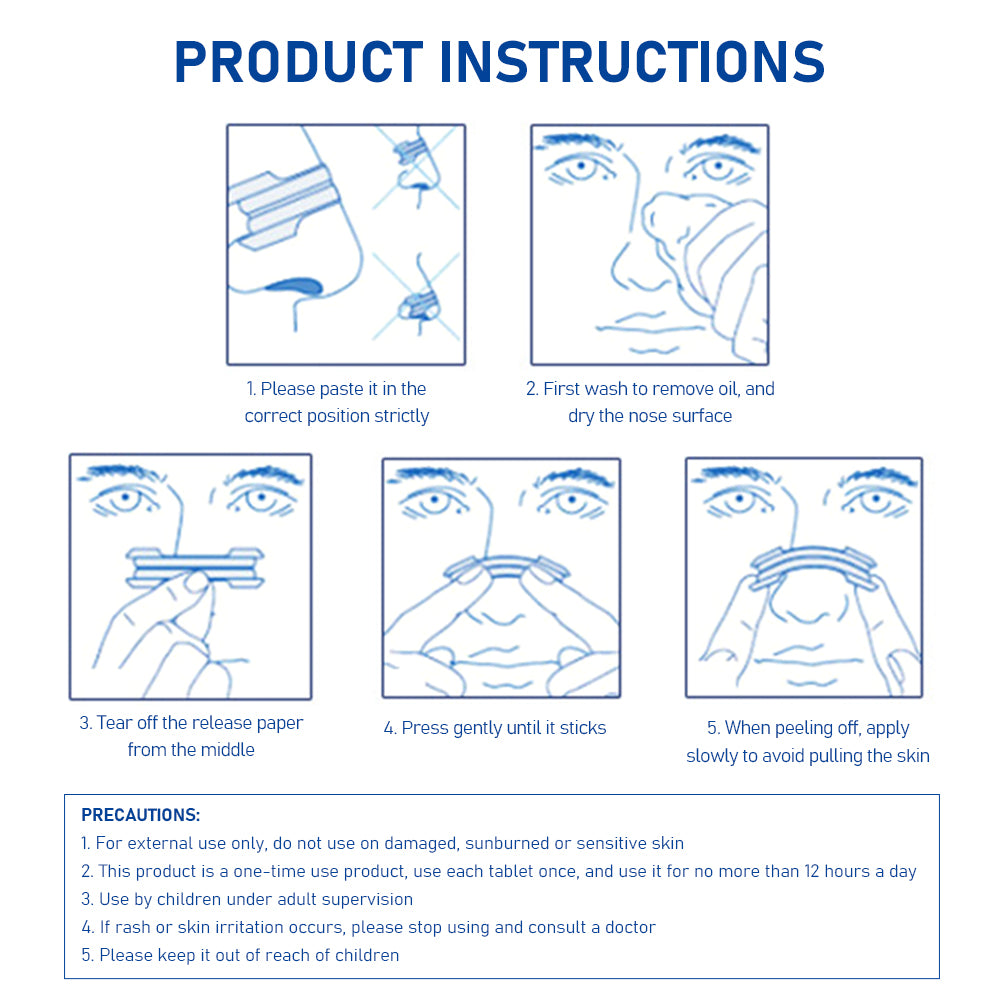 PRODUCT INSTRUCTIONS

1. Please paste it in the correct position strictly

2. First wash to remove oil, and dry the nose surface

3. Tear off the release paper from the middle

4. Press gently until it sticks

5. When peeling off, apply slowly to avoid pulling the skin

PRECAUTIONS:
1. For external use only, do not use on damaged, sunburned or sensitive skin
2. This product is a one-time use product, use each tablet once, and use it for no more than 12 hours a day
3. Use by children under adult supervision
4. If rash or skin irritation occurs, please stop using and consult a doctor
5. Please keep it out of reach of children