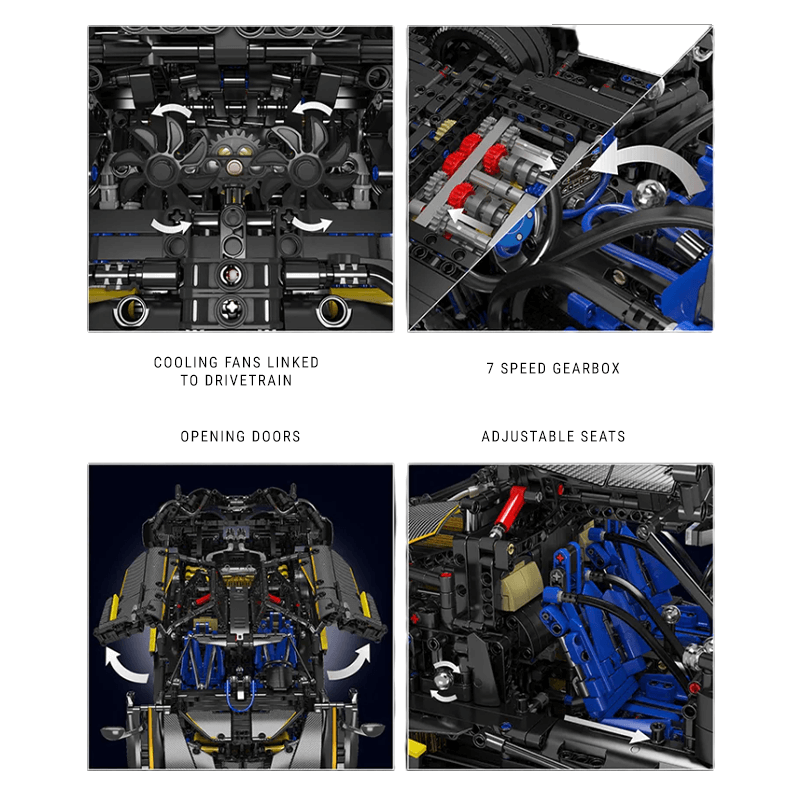 COOLING FANS LINKED TO DRIVETRAIN

7 SPEED GEARBOX

OPENING DOORS

ADJUSTABLE SEATS