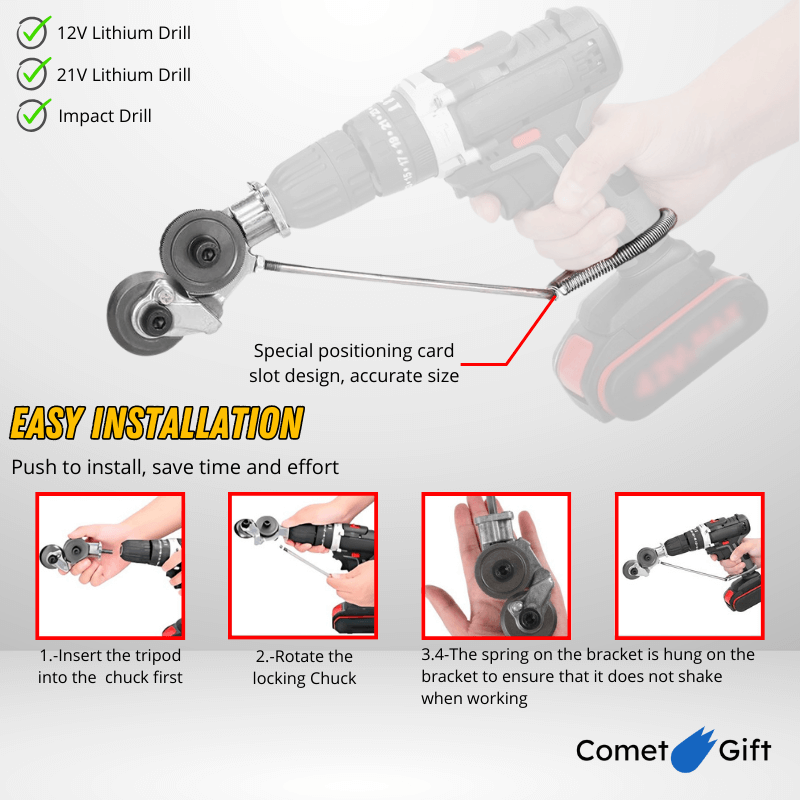 12V Lithium Drill
21V Lithium Drill
Impact Drill

Special positioning card slot design, accurate size

EASY INSTALLATION

Push to install, save time and effort

1.-Insert the tripod into the chuck first

2.-Rotate the locking Chuck

3.4-The spring on the bracket is hung on the bracket to ensure that it does not shake when working

Comet Gift