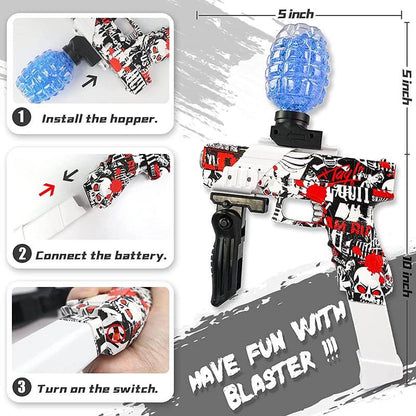 1 Install the hopper.

2 Connect the battery.

3 Turn on the switch.

5 inch

5 inch

10 inch

HAVE FUN WITH BLASTER !!!