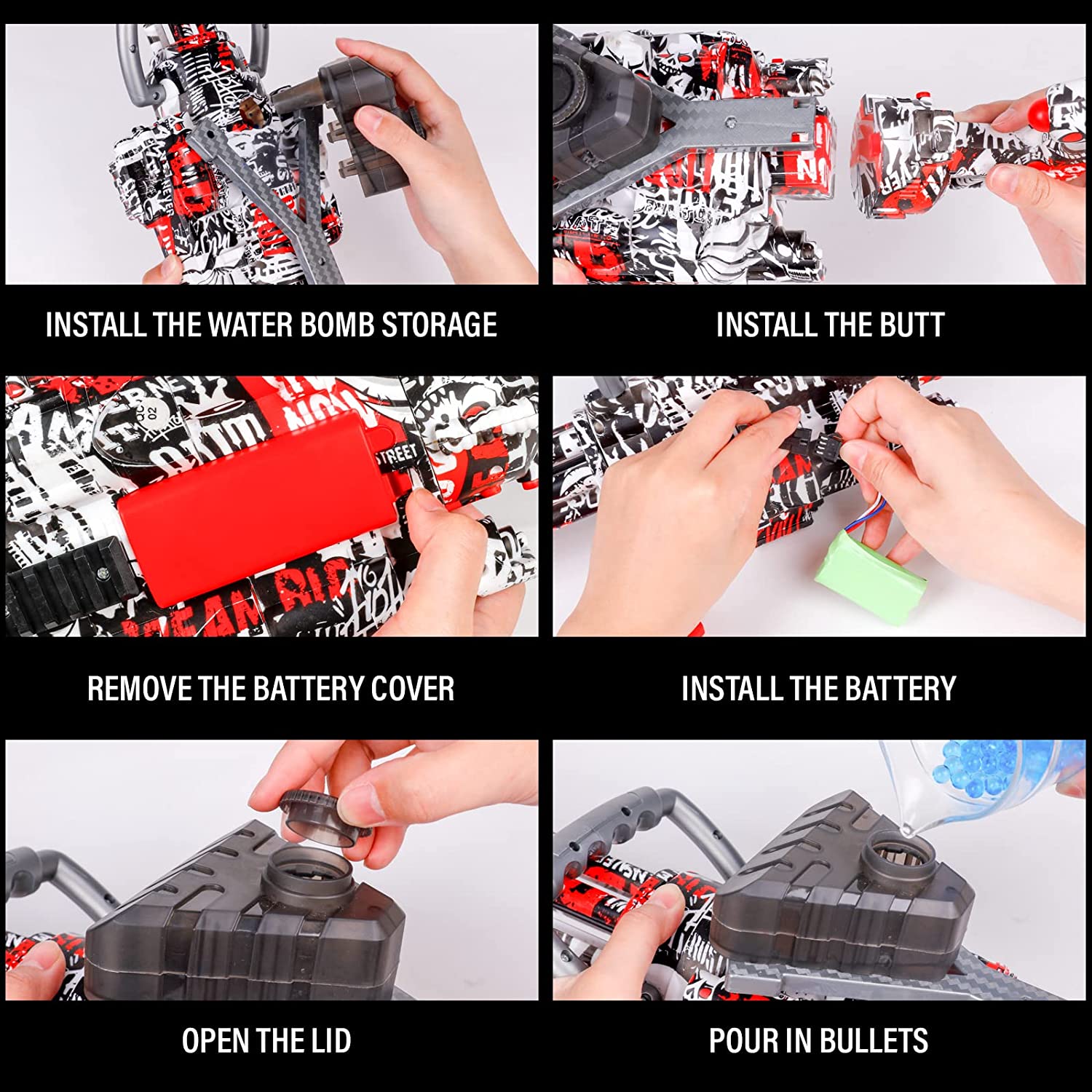 INSTALL THE WATER BOMB STORAGE

INSTALL THE BUTT

REMOVE THE BATTERY COVER

INSTALL THE BATTERY

OPEN THE LID

POUR IN BULLETS