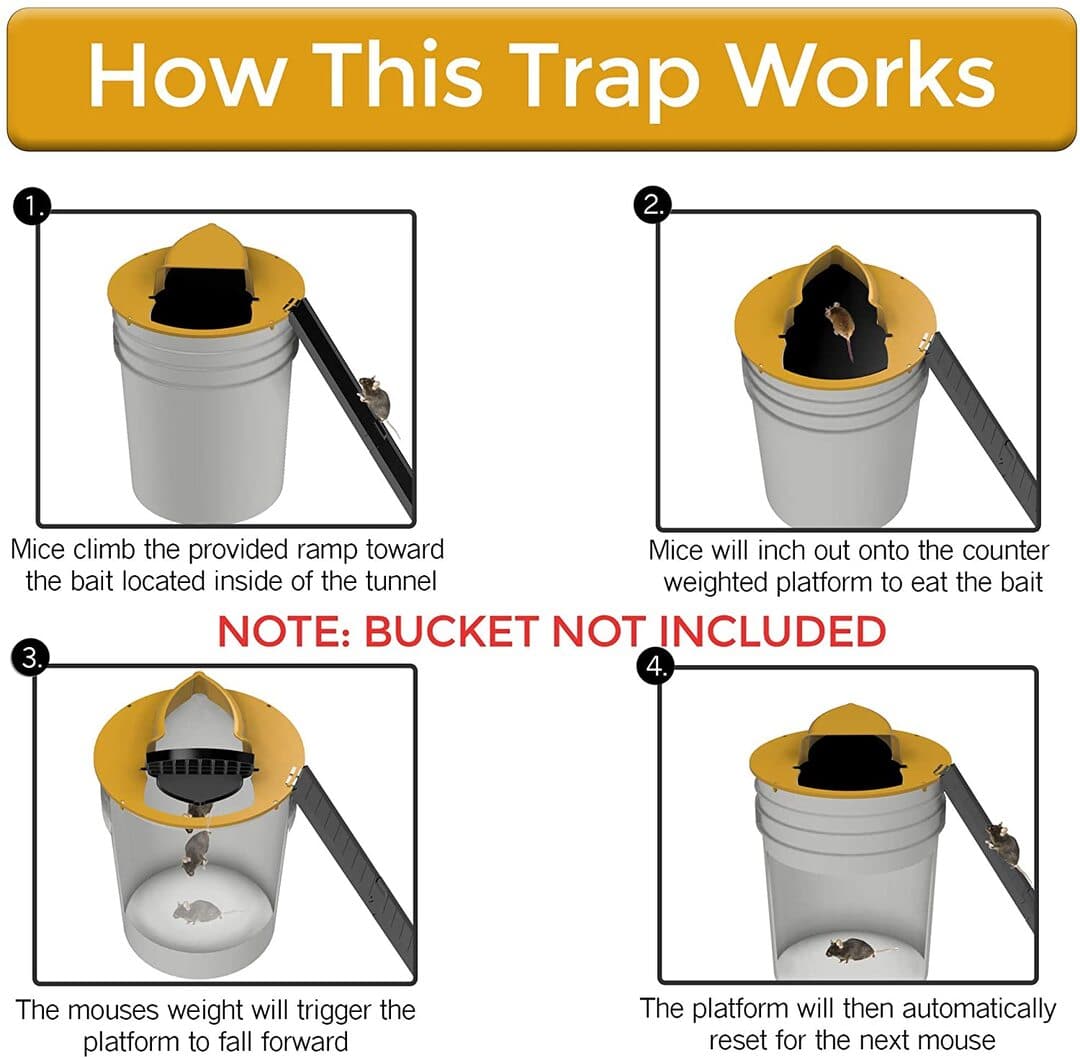 How This Trap Works

1.

Mice climb the provided ramp toward the bait located inside of the tunnel

2.

Mice will inch out onto the counter weighted platform to eat the bait

NOTE: BUCKET NOT INCLUDED

3.

The mouses weight will trigger the platform to fall forward

4.

The platform will then automatically reset for the next mouse