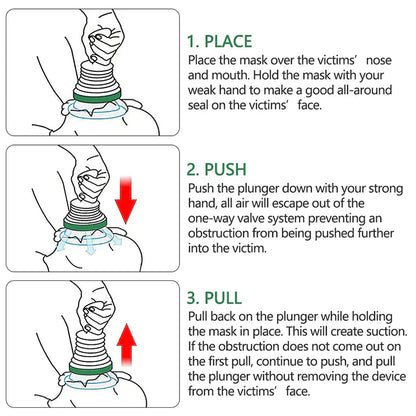 1. PLACE

Place the mask over the victims’ nose and mouth. Hold the mask with your weak hand to make a good all-around seal on the victims’ face.

2. PUSH

Push the plunger down with your strong hand, all air will escape out of the one-way valve system preventing an obstruction from being pushed further into the victim.

3. PULL

Pull back on the plunger while holding the mask in place. This will create suction. If the obstruction does not come out on the first pull, continue to push, and pull the plunger without removing the device from the victims’ face.