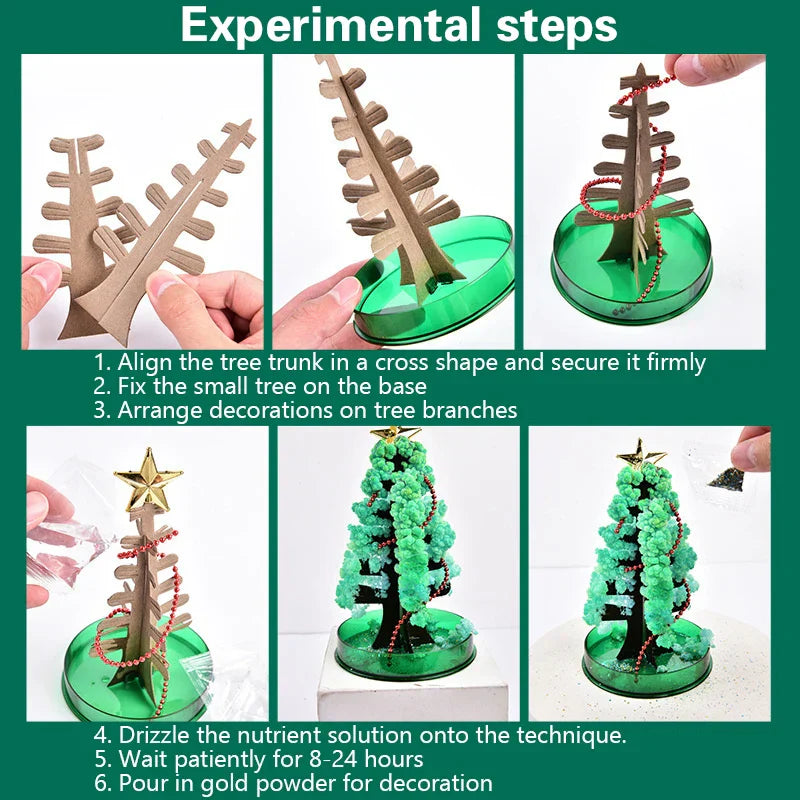 Experimental steps

1. Align the tree trunk in a cross shape and secure it firmly
2. Fix the small tree on the base
3. Arrange decorations on tree branches

4. Drizzle the nutrient solution onto the technique.
5. Wait patiently for 8-24 hours
6. Pour in gold powder for decoration