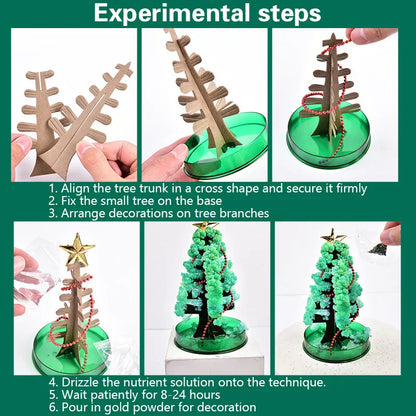 Experimental steps

1. Align the tree trunk in a cross shape and secure it firmly
2. Fix the small tree on the base
3. Arrange decorations on tree branches

4. Drizzle the nutrient solution onto the technique.
5. Wait patiently for 8-24 hours
6. Pour in gold powder for decoration