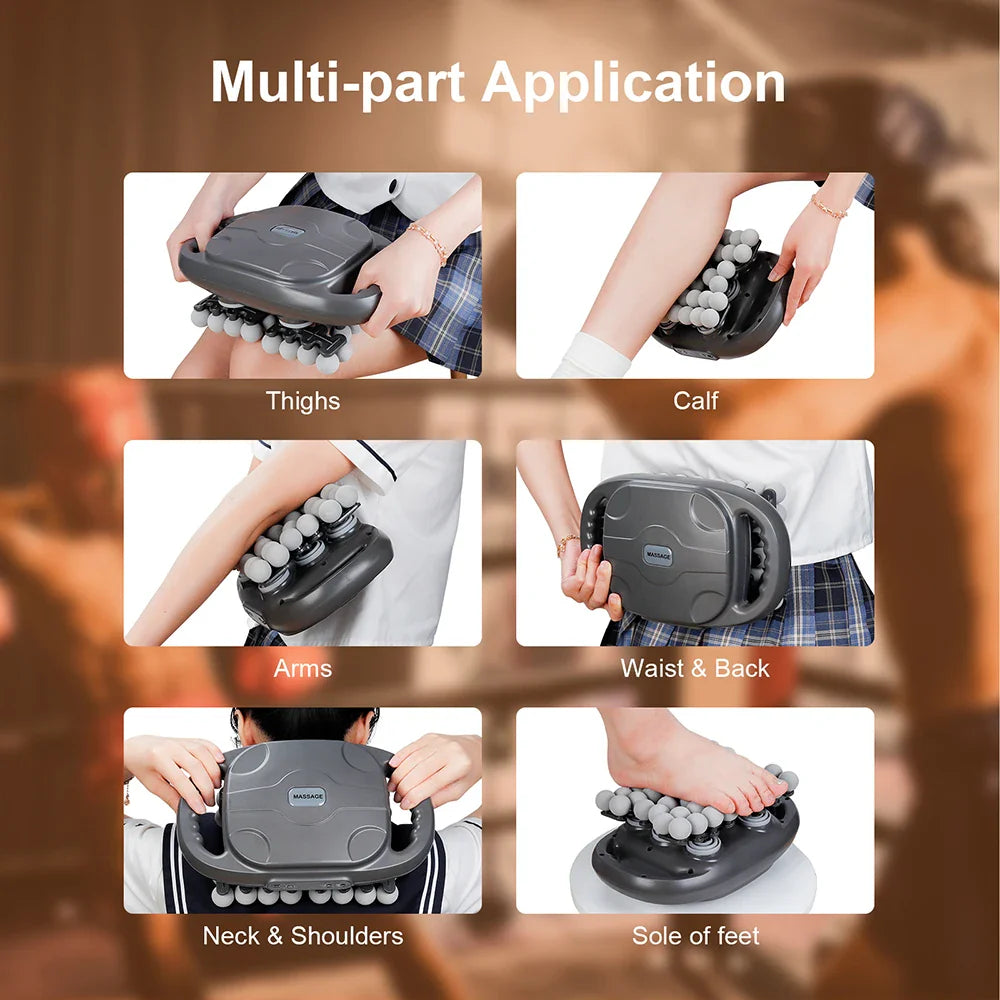 Multi-part Application

Thighs

Calf

Arms

MASSAGE

Waist & Back

MASSAGE

Neck & Shoulders

Sole of feet