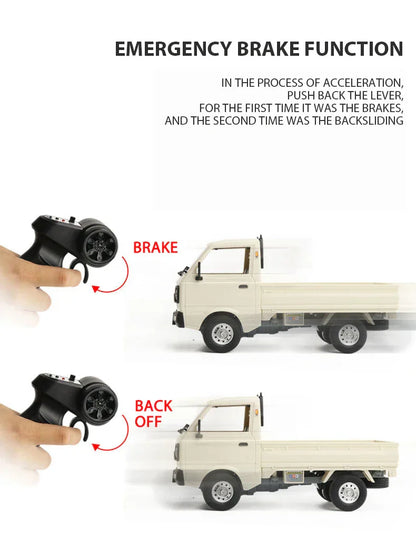 EMERGENCY BRAKE FUNCTION

IN THE PROCESS OF ACCELERATION, PUSH BACK THE LEVER, FOR THE FIRST TIME IT WAS THE BRAKES, AND THE SECOND TIME WAS THE BACKSLIDING

BRAKE

BACK OFF