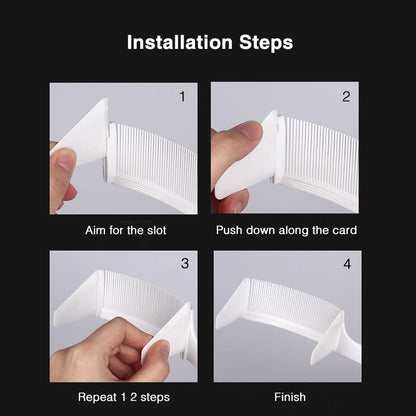 Installation Steps

1

Aim for the slot

2

Push down along the card

3

Repeat 1 2 steps

4

Finish