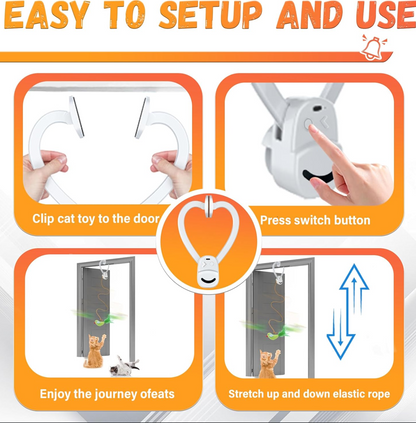 EASY TO SETUP AND USE

Clip cat toy to the door

Press switch button

Enjoy the journey ofeats

Stretch up and down elastic rope