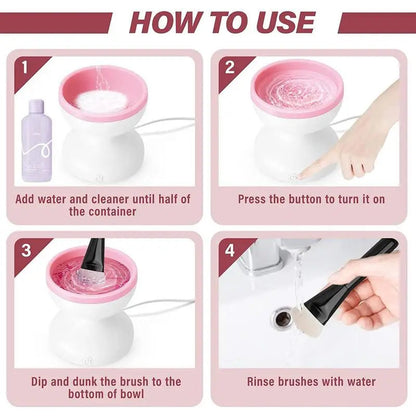 HOW TO USE

1

Add water and cleaner until half of the container

2

Press the button to turn it on

3

Dip and dunk the brush to the bottom of bowl

4

Rinse brushes with water