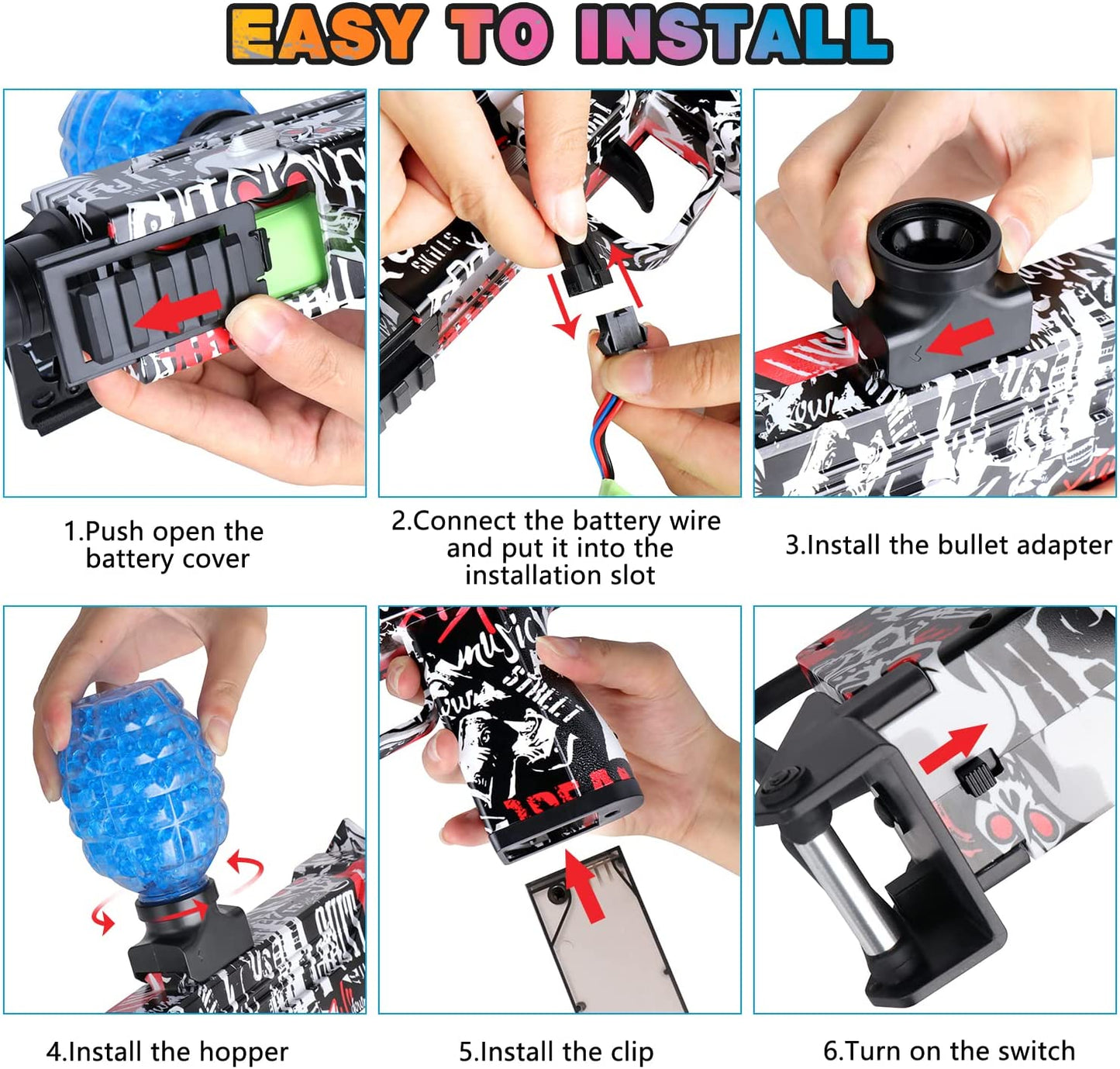 EASY TO INSTALL

1.Push open the battery cover

2.Connect the battery wire and put it into the installation slot

3.Install the bullet adapter

4.Install the hopper

5.Install the clip

6.Turn on the switch