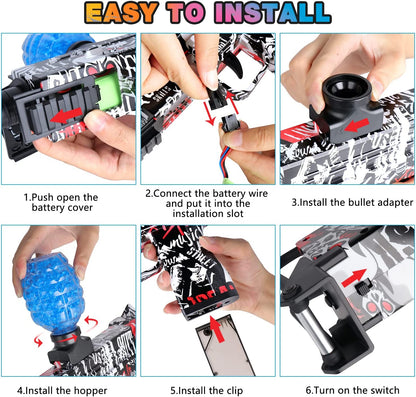 EASY TO INSTALL

1.Push open the battery cover

2.Connect the battery wire and put it into the installation slot

3.Install the bullet adapter

4.Install the hopper

5.Install the clip

6.Turn on the switch