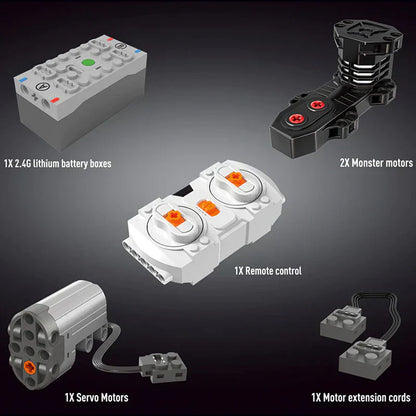 1X 2.4G lithium battery boxes

2X Monster motors

1X Remote control

1X Servo Motors

1X Motor extension cords